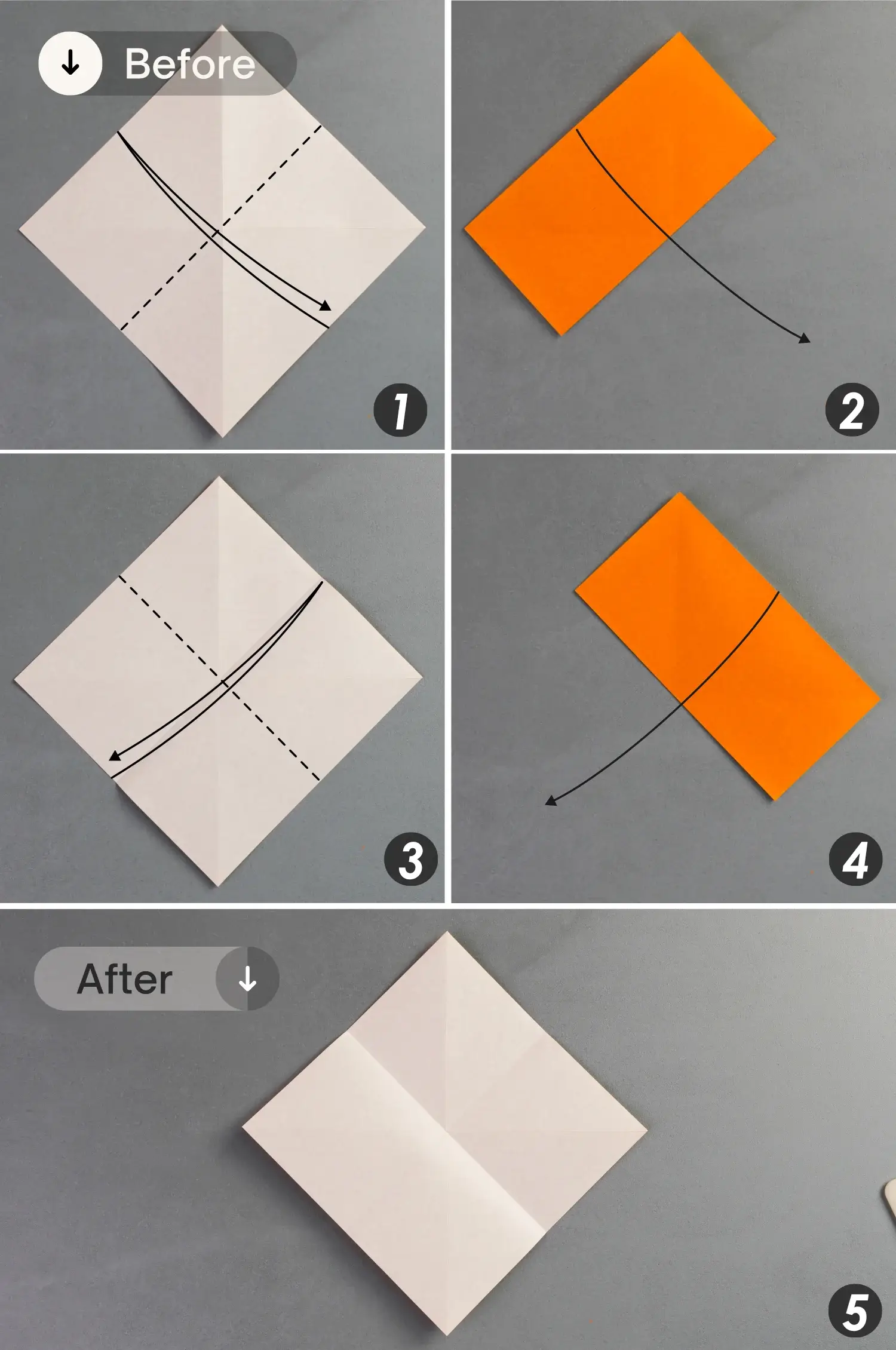 ↓ Before

1

2

3

4

After ↓

5